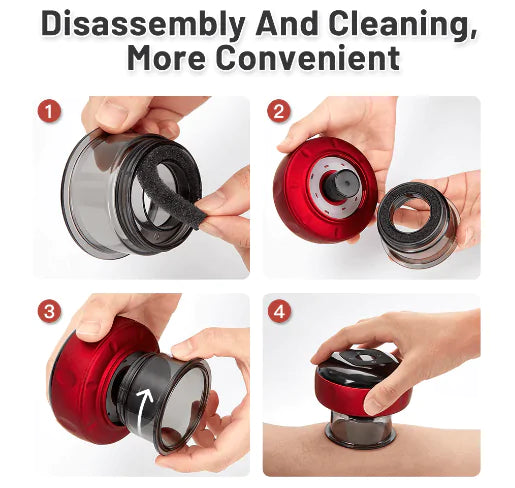 Disassembly And Cleaning, More Convenient

1

2

3

4